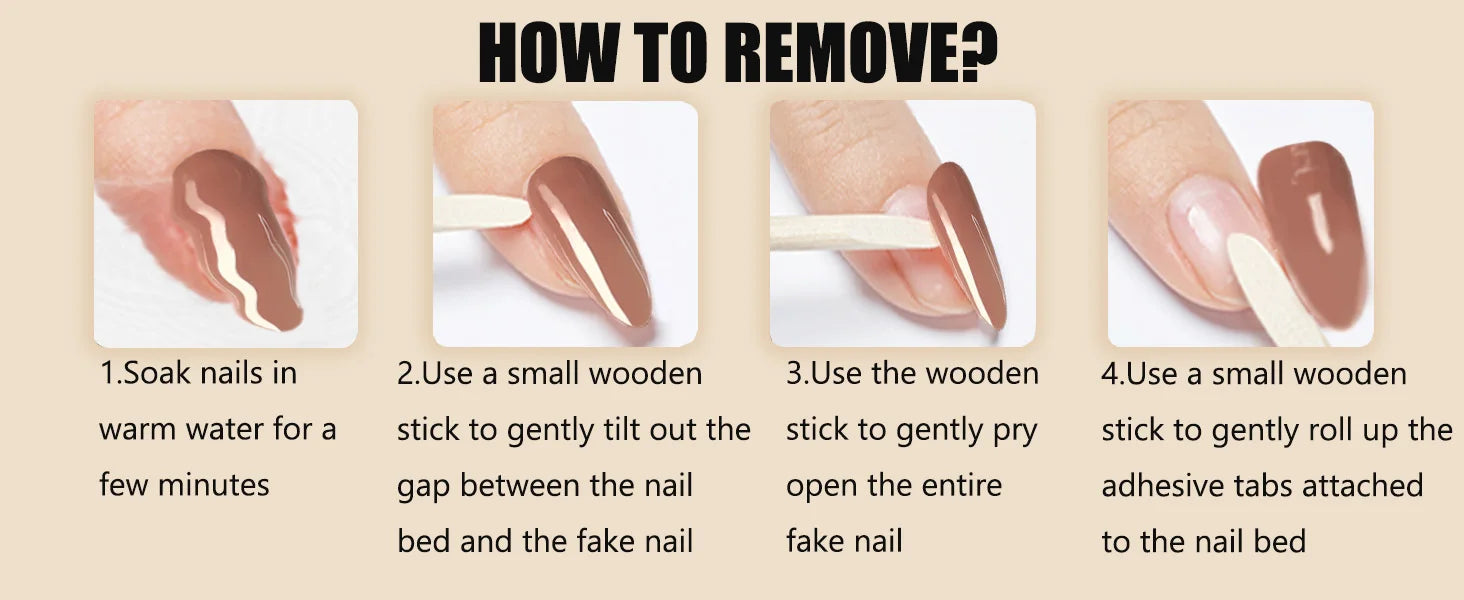 HOW TO REMOVE?

1.Soak nails in warm water for a few minutes

2.Use a small wooden stick to gently tilt out the gap between the nail bed and the fake nail

3.Use the wooden stick to gently pry open the entire fake nail

4.Use a small wooden stick to gently roll up the adhesive tabs attached to the nail bed