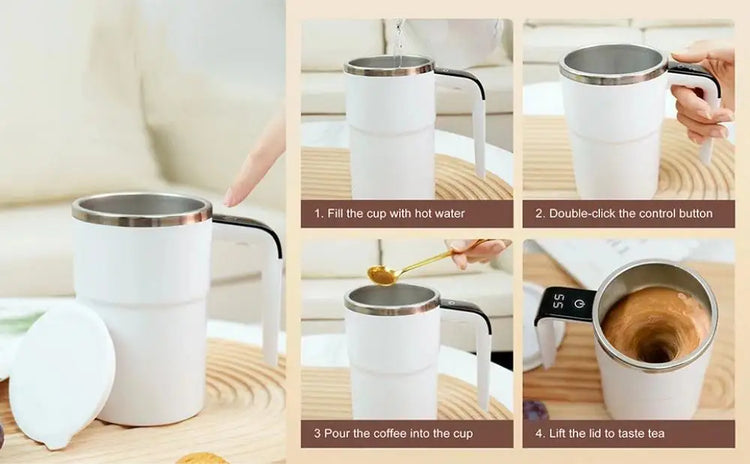 1. Fill the cup with hot water

2. Double-click the control button

3 Pour the coffee into the cup

55

4. Lift the lid to taste tea