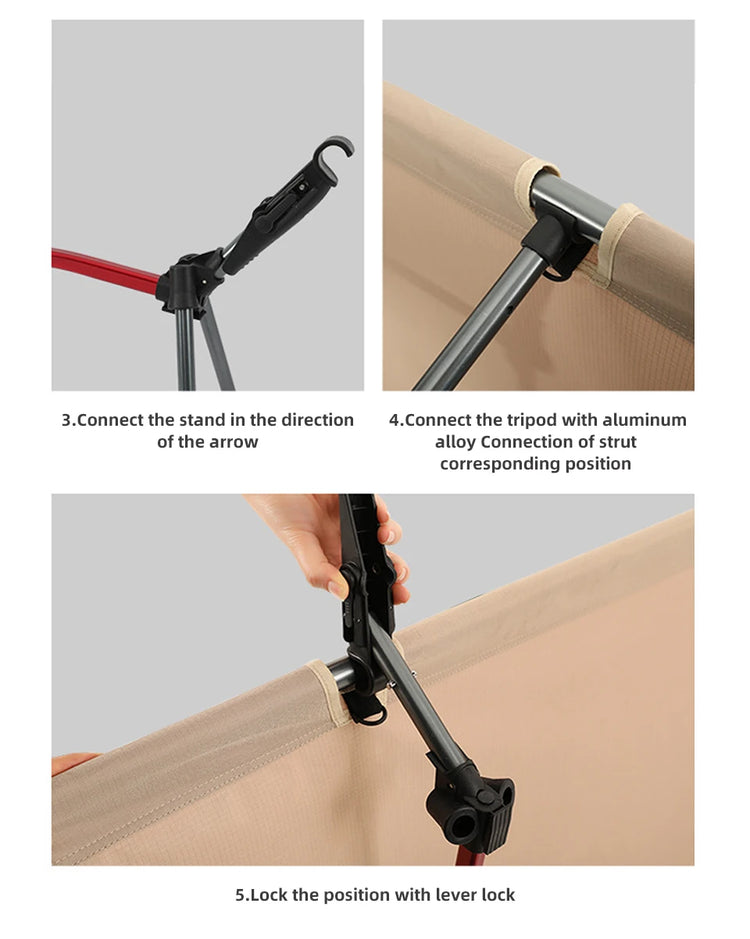 3.Connect the stand in the direction of the arrow

4.Connect the tripod with aluminum alloy Connection of strut corresponding position

5.Lock the position with lever lock