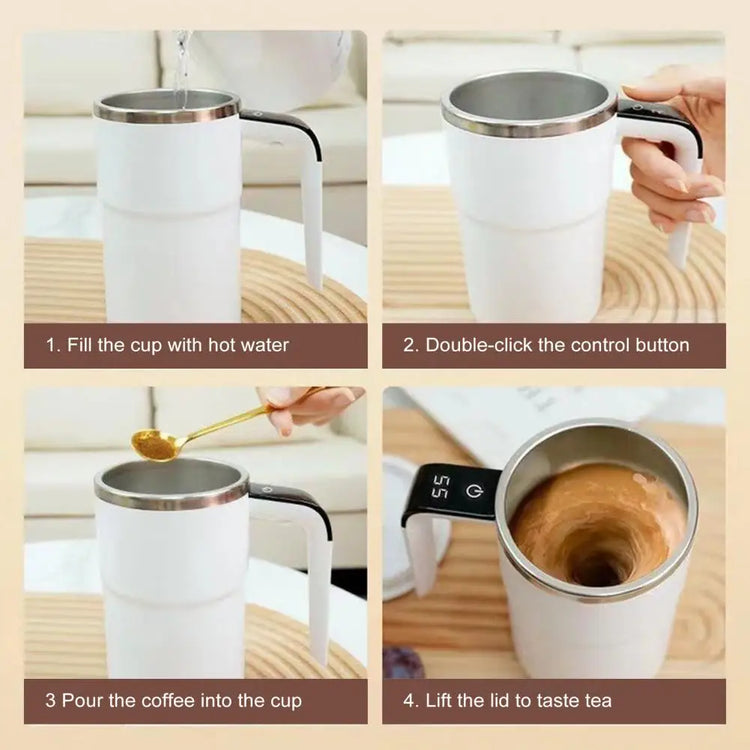 1. Fill the cup with hot water

2. Double-click the control button

3 Pour the coffee into the cup

55

4. Lift the lid to taste tea