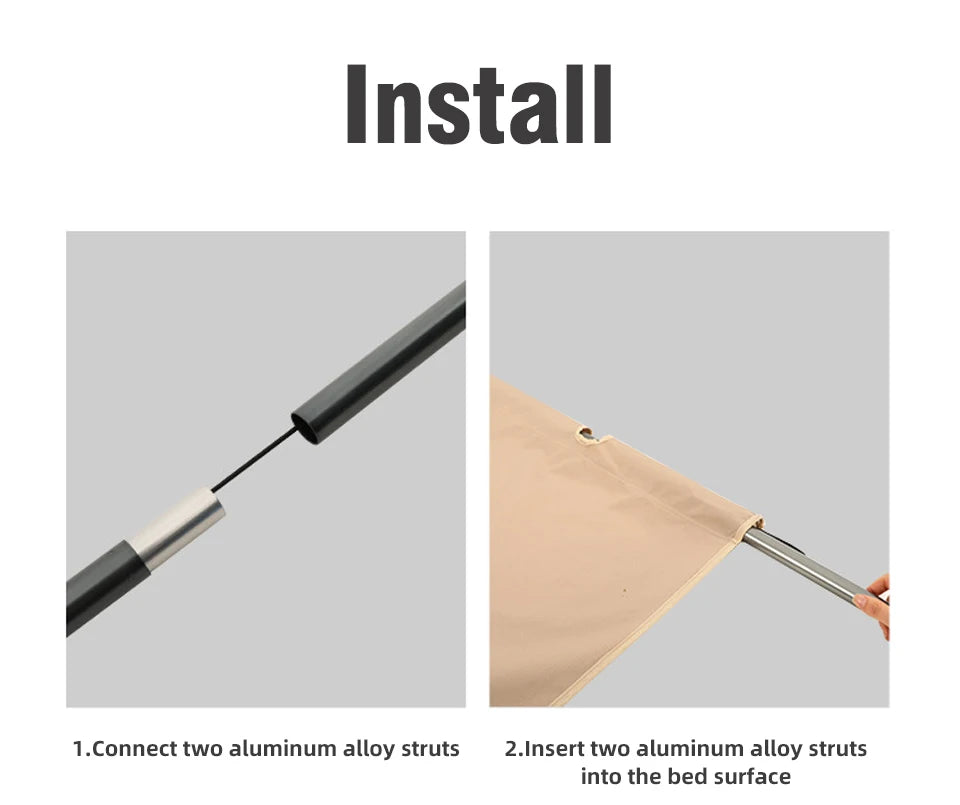 Install

1.Connect two aluminum alloy struts

2.Insert two aluminum alloy struts into the bed surface