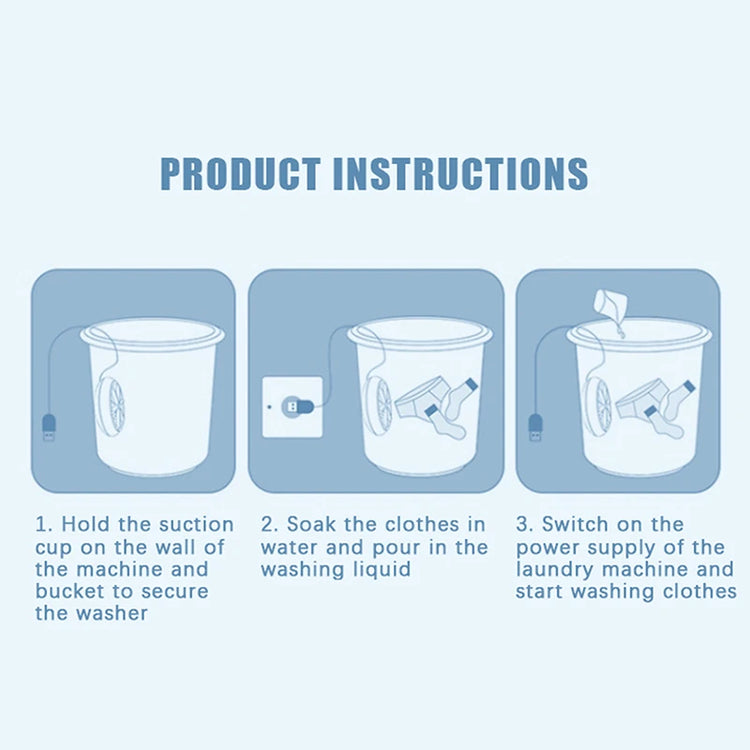 PRODUCT INSTRUCTIONS

1. Hold the suction cup on the wall of the machine and bucket to secure the washer

2. Soak the clothes in water and pour in the washing liquid

3. Switch on the power supply of the laundry machine and start washing clothes