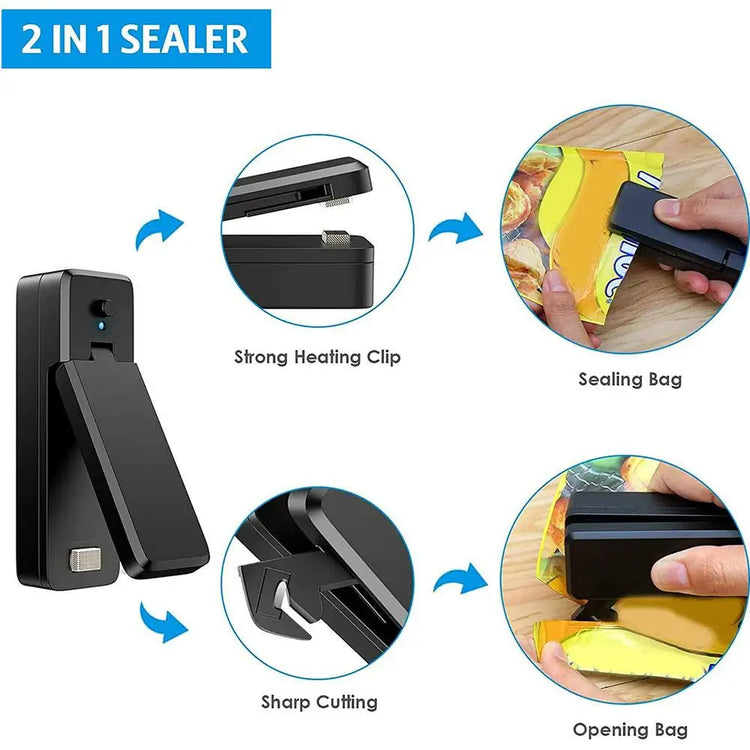 2 IN 1 SEALER

Strong Heating Clip

Sealing Bag

Sharp Cutting

Opening Bag