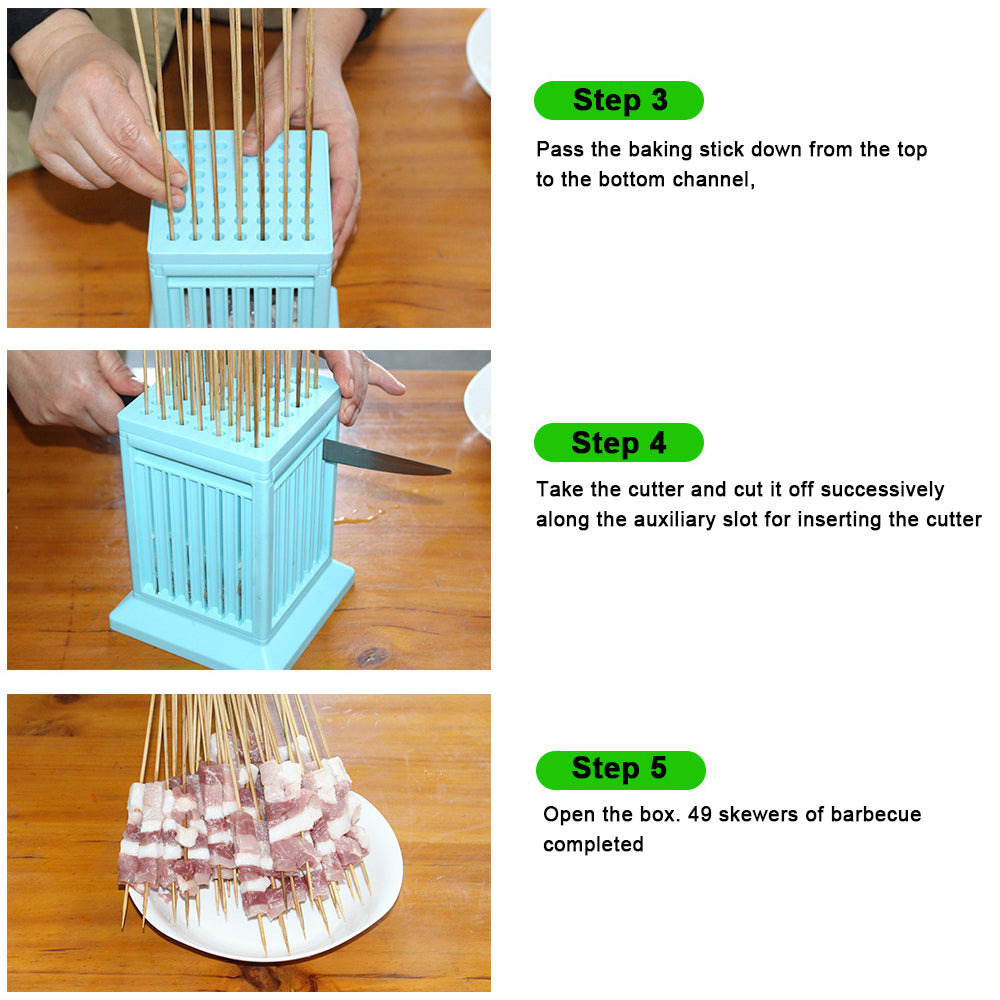 Step 3

Pass the baking stick down from the top to the bottom channel,

Step 4

Take the cutter and cut it off successively along the auxiliary slot for inserting the cutter

Step 5

Open the box. 49 skewers of barbecue completed